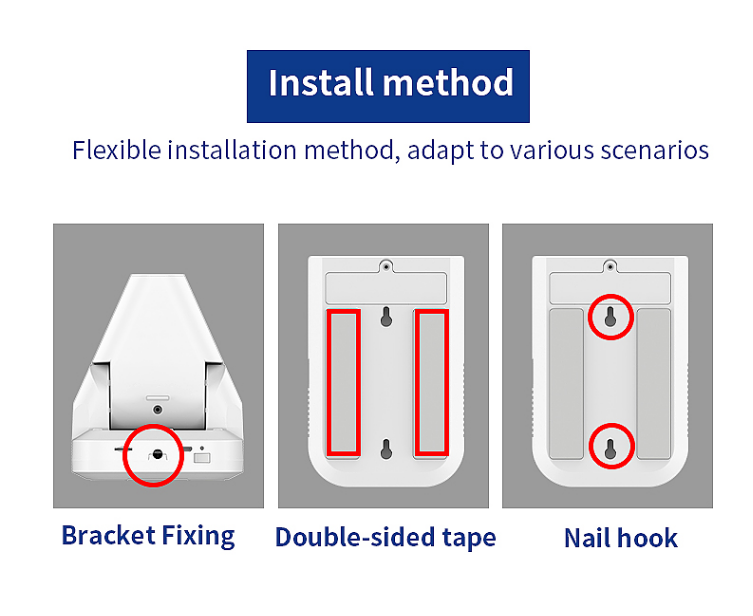 Install method

Flexible installation method, adapt to various scenarios

Bracket Fixing

Double-sided tape

Nail hook