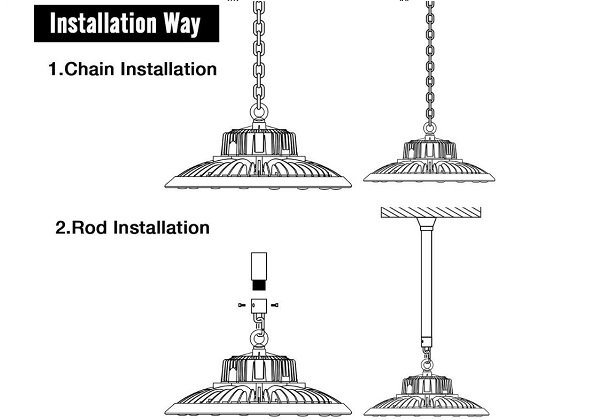 Installation Way

1.Chain Installation

2.Rod Installation